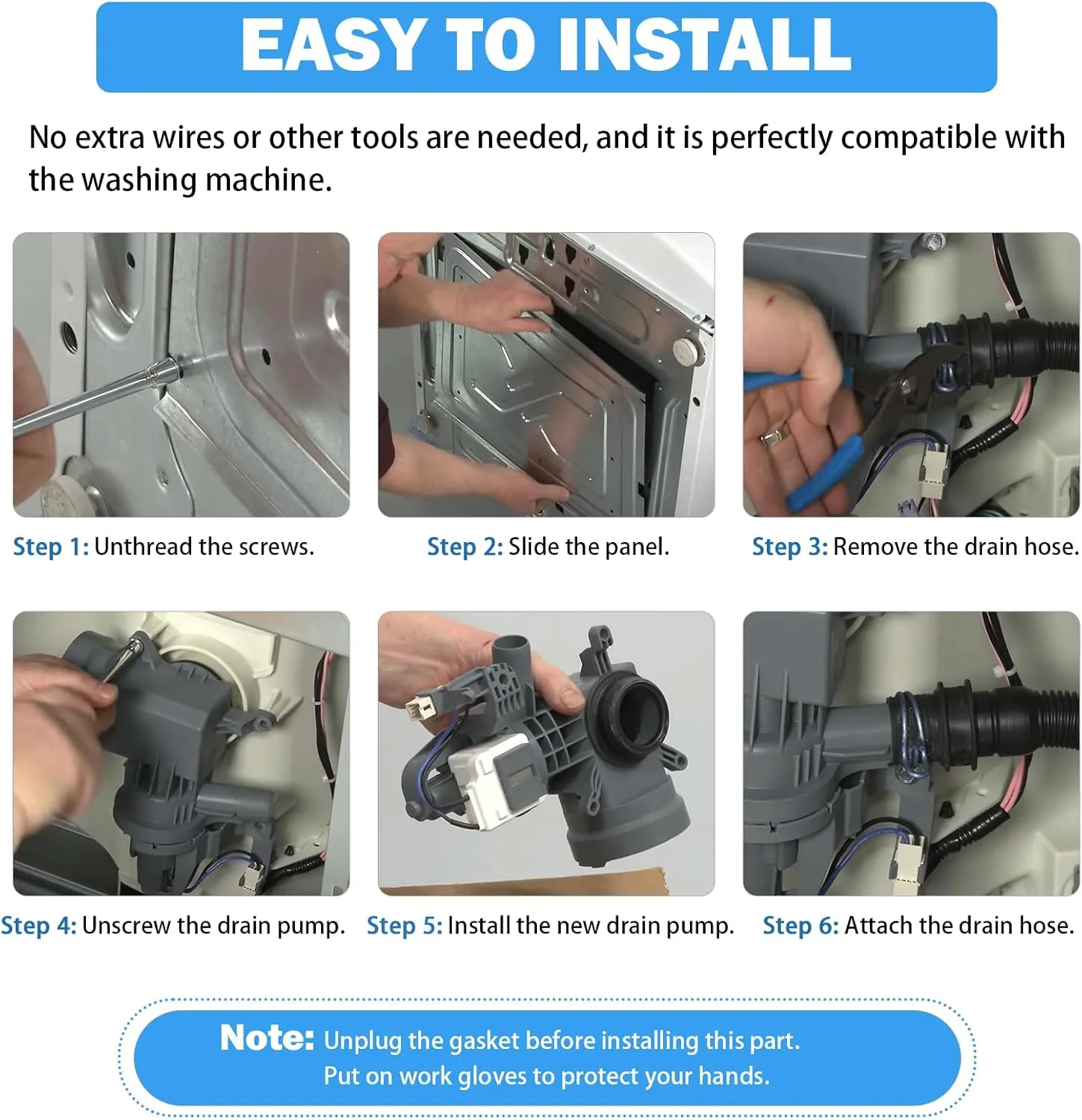 EASY TO INSTALL

No extra wires or other tools are needed, and it is perfectly compatible with the washing machine.

Step 1: Unthread the screws.

Step 2: Slide the panel.

Step 3: Remove the drain hose.

Step 4: Unscrew the drain pump.

Step 5: Install the new drain pump.

Step 6: Attach the drain hose.

Note: Unplug the gasket before installing this part.
Put on work gloves to protect your hands.