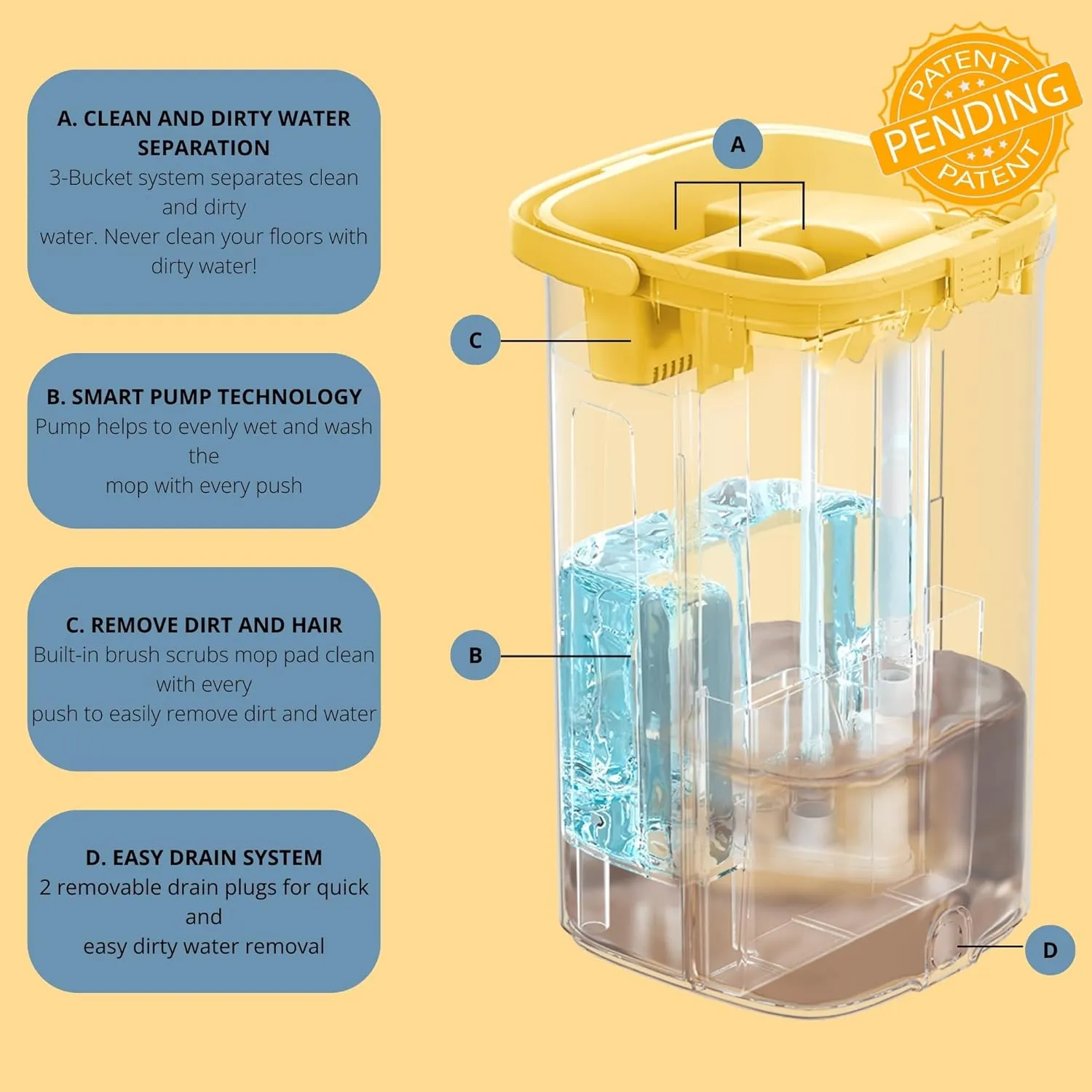 A. CLEAN AND DIRTY WATER SEPARATION
3-Bucket system separates clean and dirty water. Never clean your floors with dirty water!

B. SMART PUMP TECHNOLOGY
Pump helps to evenly wet and wash the mop with every push

C. REMOVE DIRT AND HAIR
Built-in brush scrubs mop pad clean with every push to easily remove dirt and water

D. EASY DRAIN SYSTEM
2 removable drain plugs for quick and easy dirty water removal

PATENT PENDING PATENT

A

C

B

D